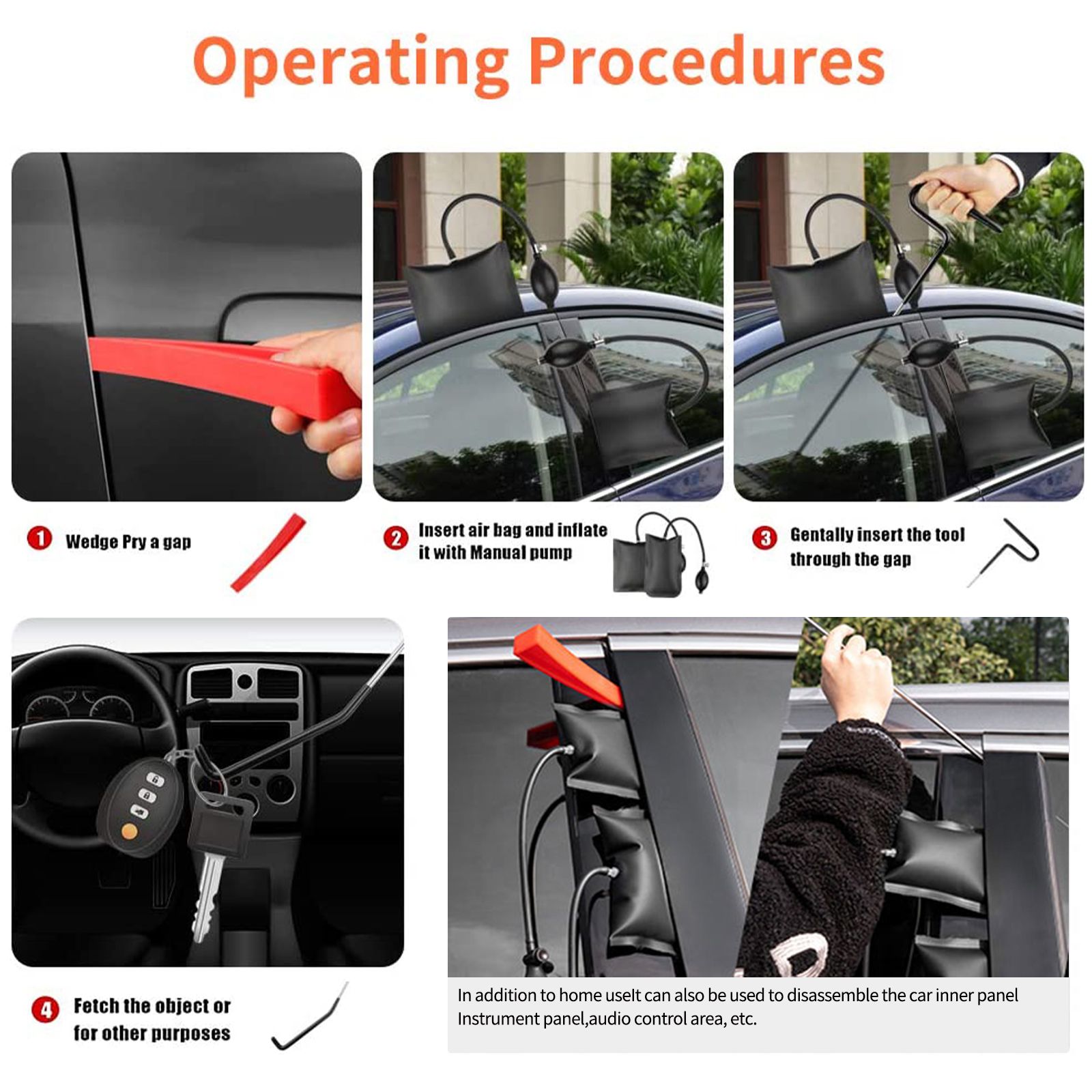 Operating Procedures

1 Wedge Pry a gap

2 Insert air bag and inflate it with Manual pump

3 Gentally insert the tool through the gap

4 Fetch the object or for other purposes

In addition to home useIt can also be used to disassemble the car inner panel Instrument panel,audio control area, etc.